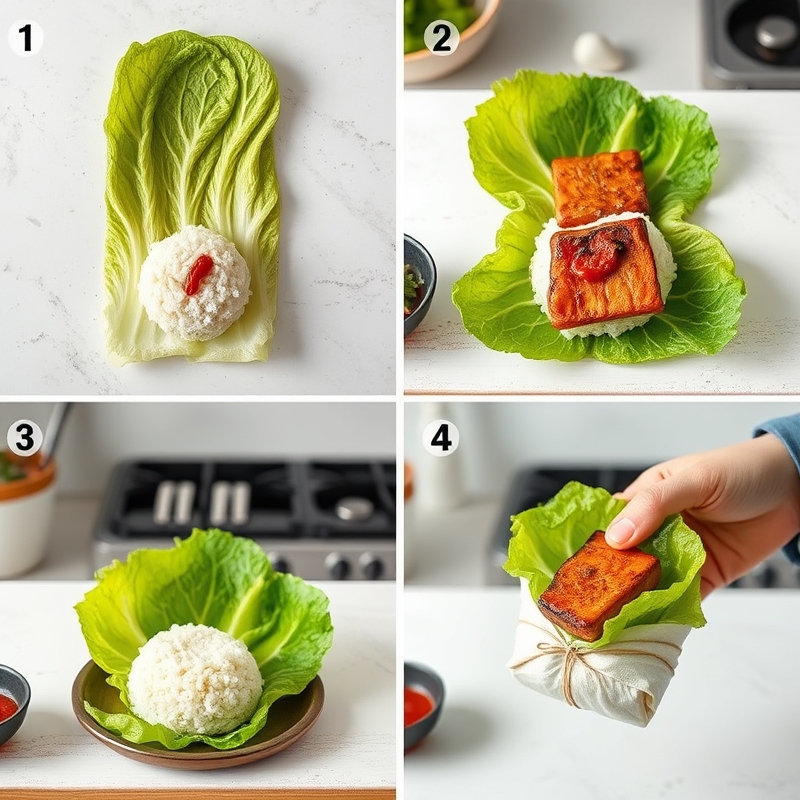 1

2

3

4